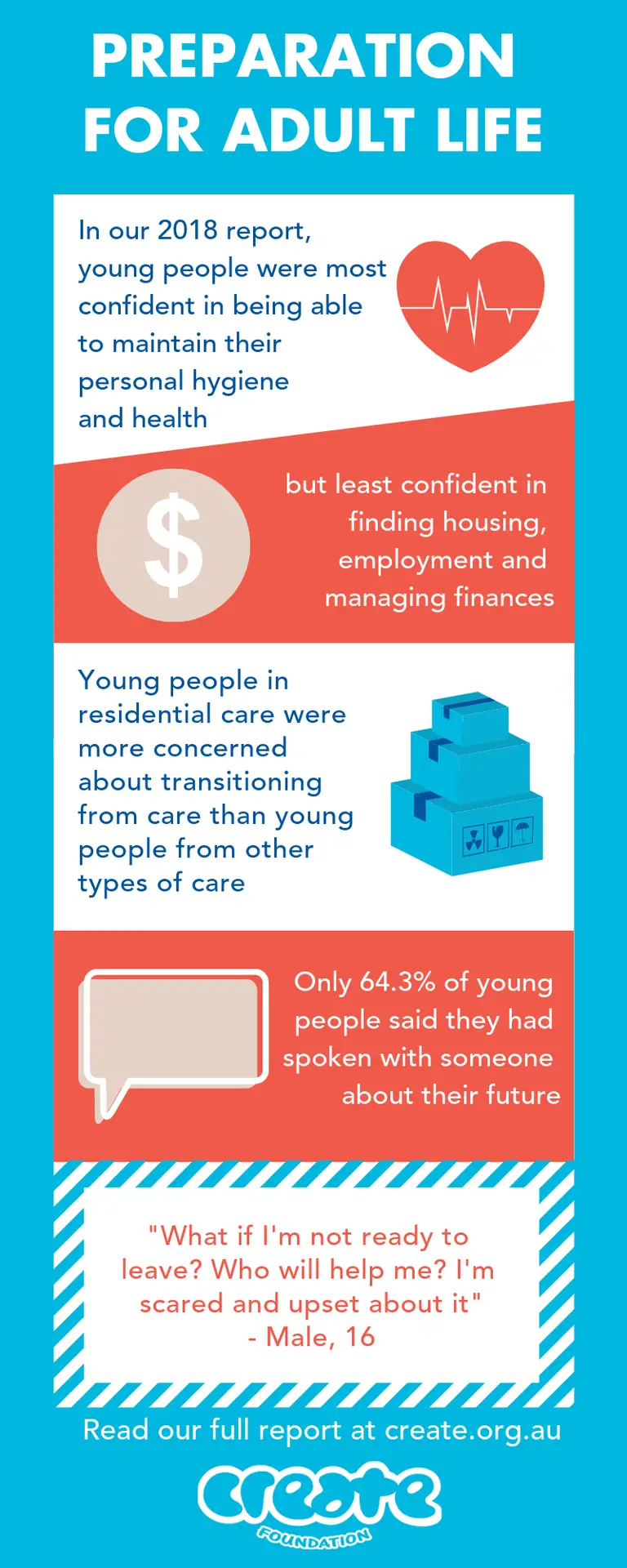 PREPARATION FOR ADULT LIFE

In our 2018 report, young people were most confident in being able to maintain their personal hygiene and health

$

but least confident in finding housing, employment and managing finances

Young people in residential care were more concerned about transitioning from care than young people from other types of care

Only 64.3% of young people said they had spoken with someone about their future

"What if I'm not ready to leave? Who will help me? I'm scared and upset about it" - Male, 16

Read our full report at create.org.au

create
FOUNDATION